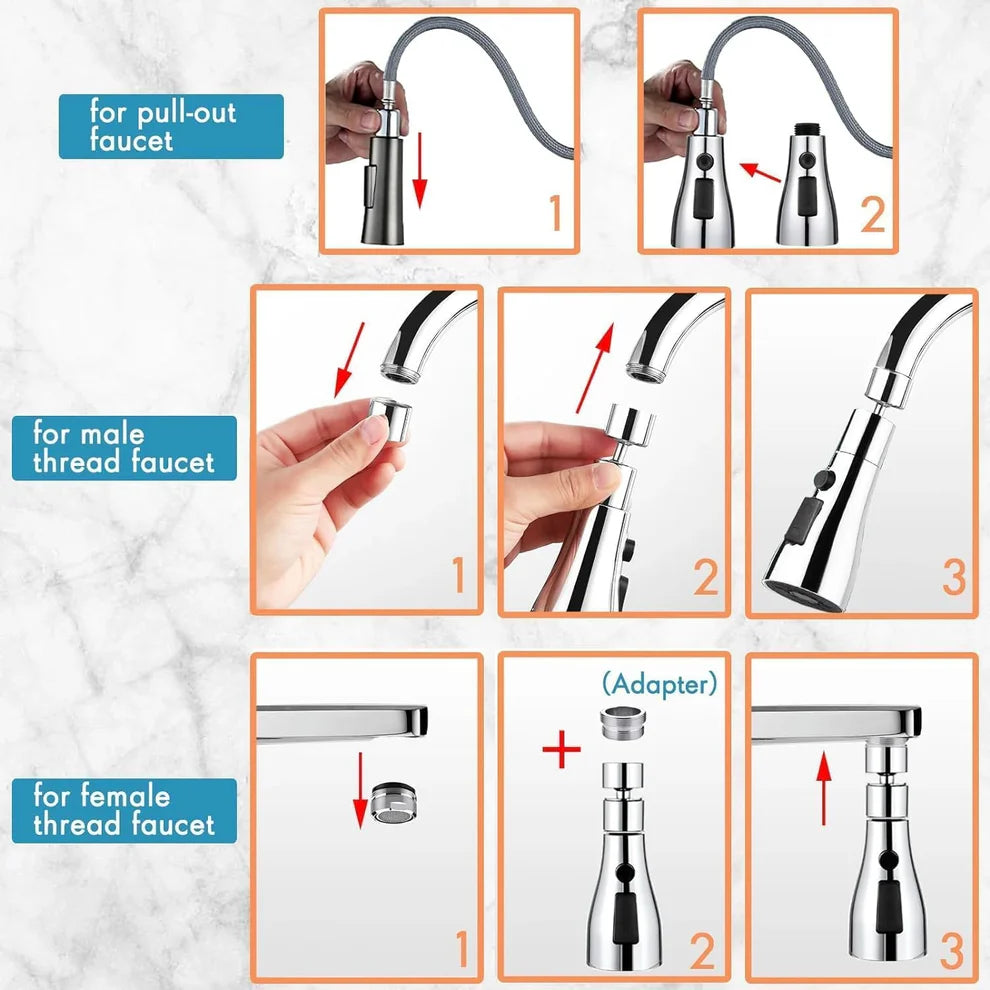 for pull-out faucet

1

2

for male thread faucet

1

2

3

for female thread faucet

1

(Adapter)

+

2

3